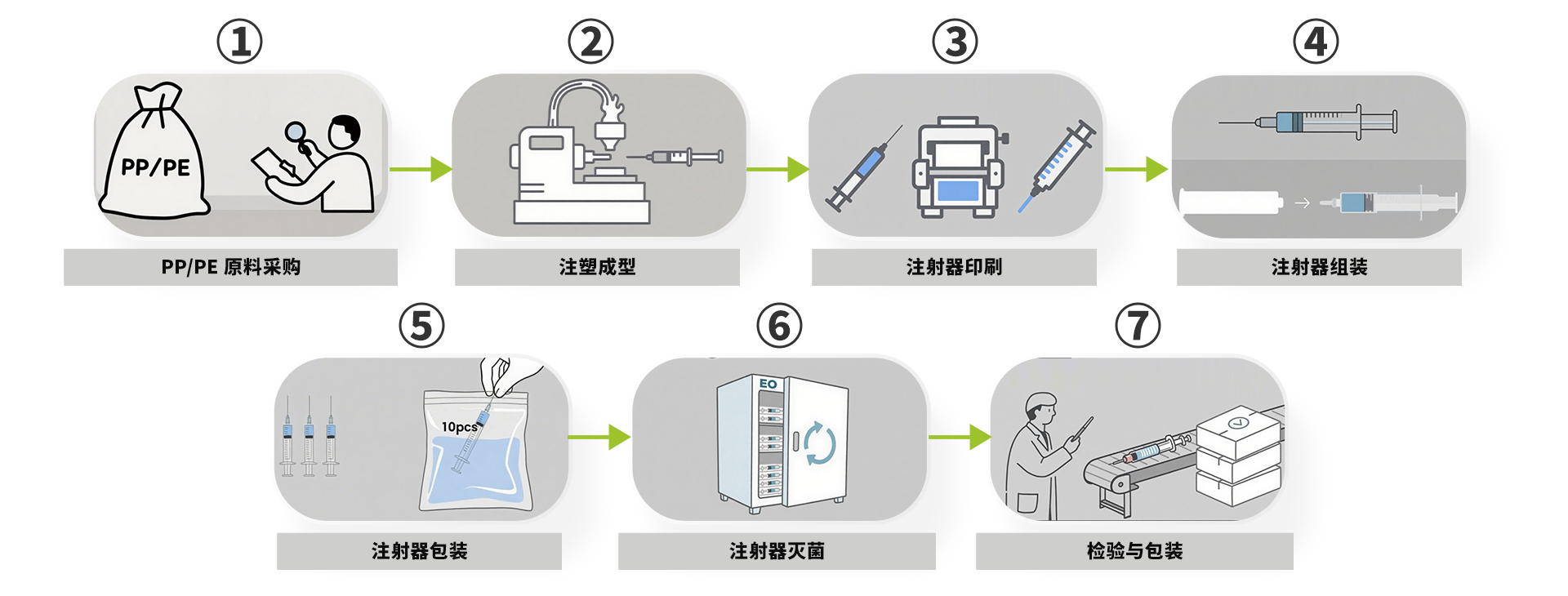 ①

PP/PE

PP/PE 原料采购

②

注塑成型

③

注射器印刷

④

注射器组装

⑤

10pcs

注射器包装

⑥

EO

注射器灭菌

⑦

检验与包装